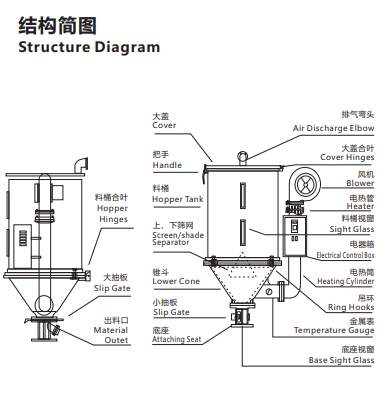 结构简图
Structure Diagram

料桶合叶
Hopper Hinges

大抽板
Slip Gate

出料口
Material Outet

大盖
Cover

把手
Handle

料桶
Hopper Tank

上、下筛网
Screen/shade Separator

锥斗
Lower Cone

小抽板
Slip Gate

底座
Attaching Seat

排气弯头
Air Discharge Elbow

大盖合叶
Cover Hinges

风机
Blower

电热管
Heater

料桶视窗
Sight Glass

电器箱
Electrical Control Box

电热筒
Heating Cylinder

吊环
Ring Hooks

金属表
Temperature Gauge

底座视窗
Base Sight Glass