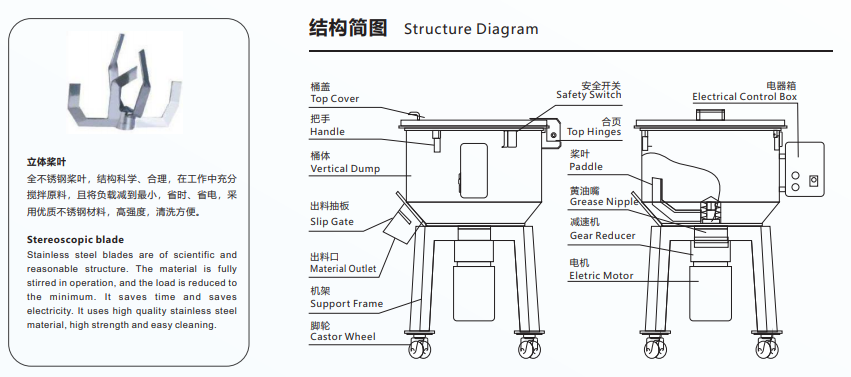 立体桨叶
全不锈钢桨叶，结构科学、合理，在工作中充分搅拌原料，且将负载减到最小，省时、省电，采用优质不锈钢材料，高强度，清洗方便。

Stereoscopic blade
Stainless steel blades are of scientific and reasonable structure. The material is fully stirred in operation, and the load is reduced to the minimum. It saves time and saves electricity. It uses high quality stainless steel material, high strength and easy cleaning.

结构简图 Structure Diagram

桶盖
Top Cover
把手
Handle
桶体
Vertical Dump
出料抽板
Slip Gate
出料口
Material Outlet
机架
Support Frame
脚轮
Castor Wheel
安全开关
Safety Switch
合页
Top Hinges
桨叶
Paddle
黄油嘴
Grease Nipple
减速机
Gear Reducer
电机
Eletric Motor
电器箱
Electrical Control Box